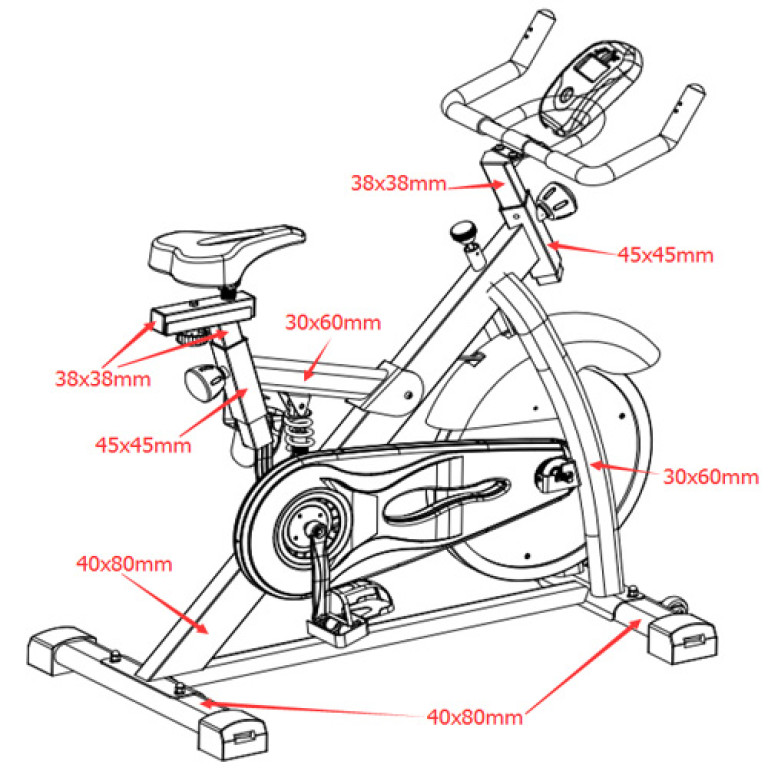 38x38mm
45x45mm
30x60mm
38x38mm
45x45mm
30x60mm
40x80mm
40x80mm